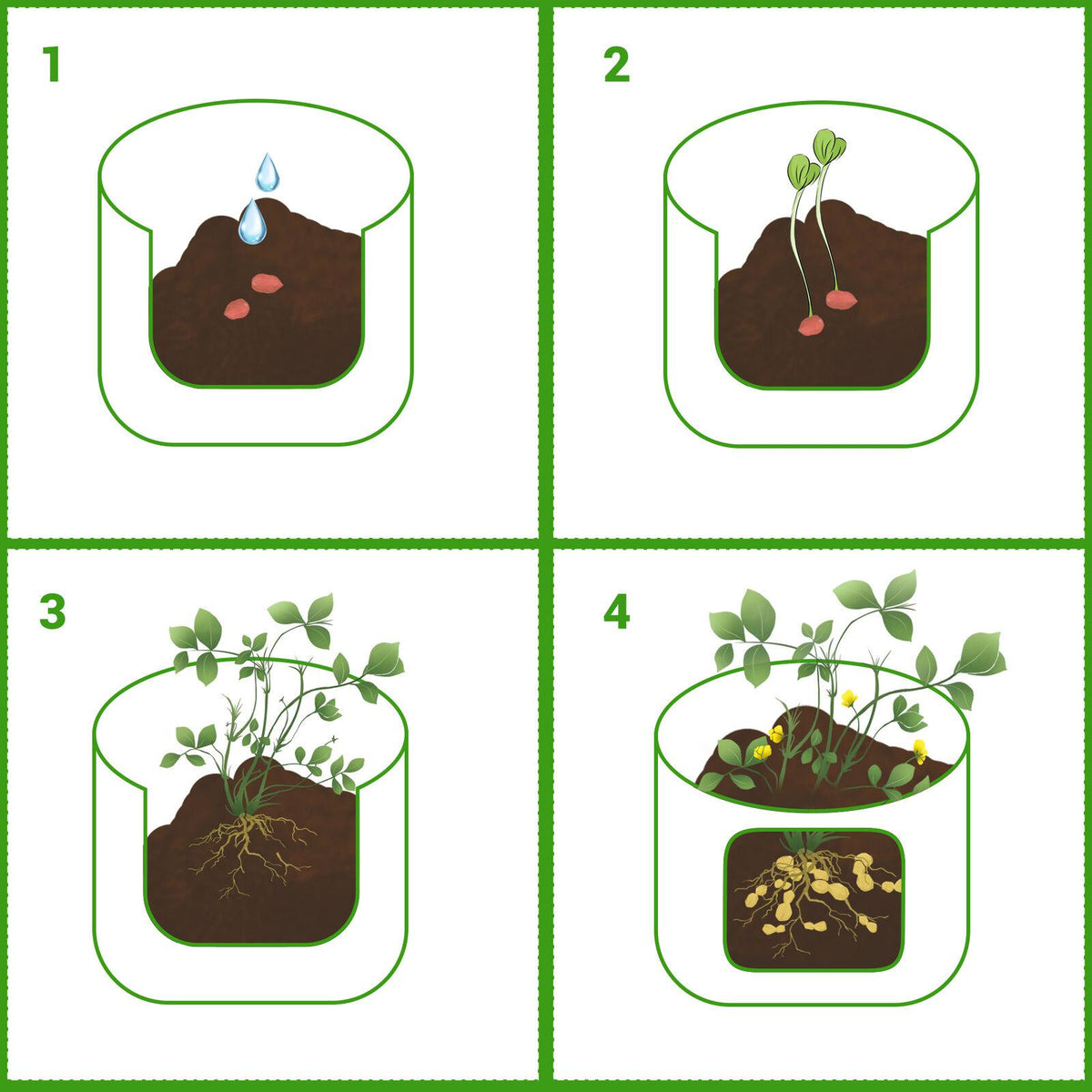 1

2

3

4